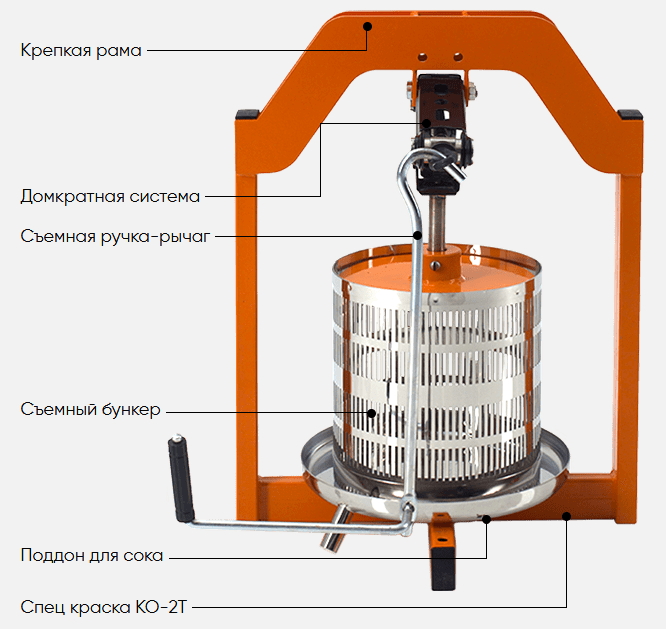 Крепкая рама

Домкратная система

Съемная ручка-рычаг

Съемный бункер

Поддон для сока

Спец краска КО-2Т